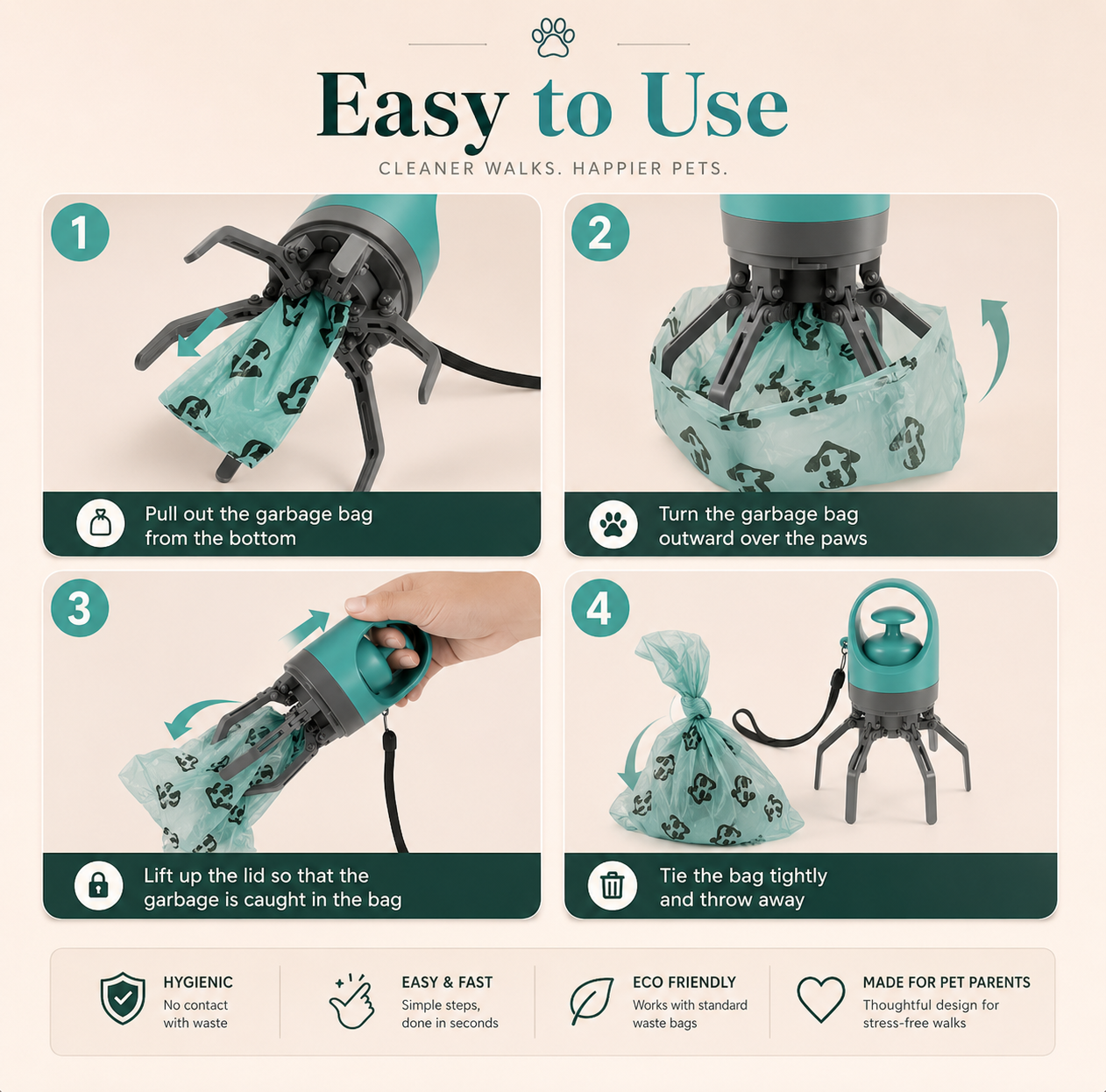 Easy to Use

CLEANER WALKS. HAPPIER PETS.

1

Pull out the garbage bag from the bottom

2

Turn the garbage bag outward over the paws

3

Lift up the lid so that the garbage is caught in the bag

4

Tie the bag tightly and throw away

HYGIENIC
No contact with waste

EASY & FAST
Simple steps, done in seconds

ECO FRIENDLY
Works with standard waste bags

MADE FOR PET PARENTS
Thoughtful design for stress-free walks